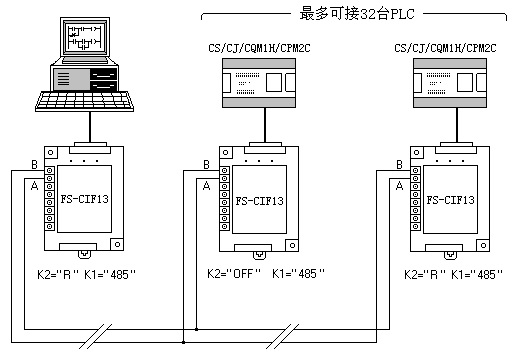 最多可接32台PLC

CS/CJ/CQM1H/CPM2C

CS/CJ/CQM1H/CPM2C

B
A
FS-CIF13
K2="R" K1="485"

B
A
FS-CIF13
K2="OFF" K1="485"

B
A
FS-CIF13
K2="R" K1="485"